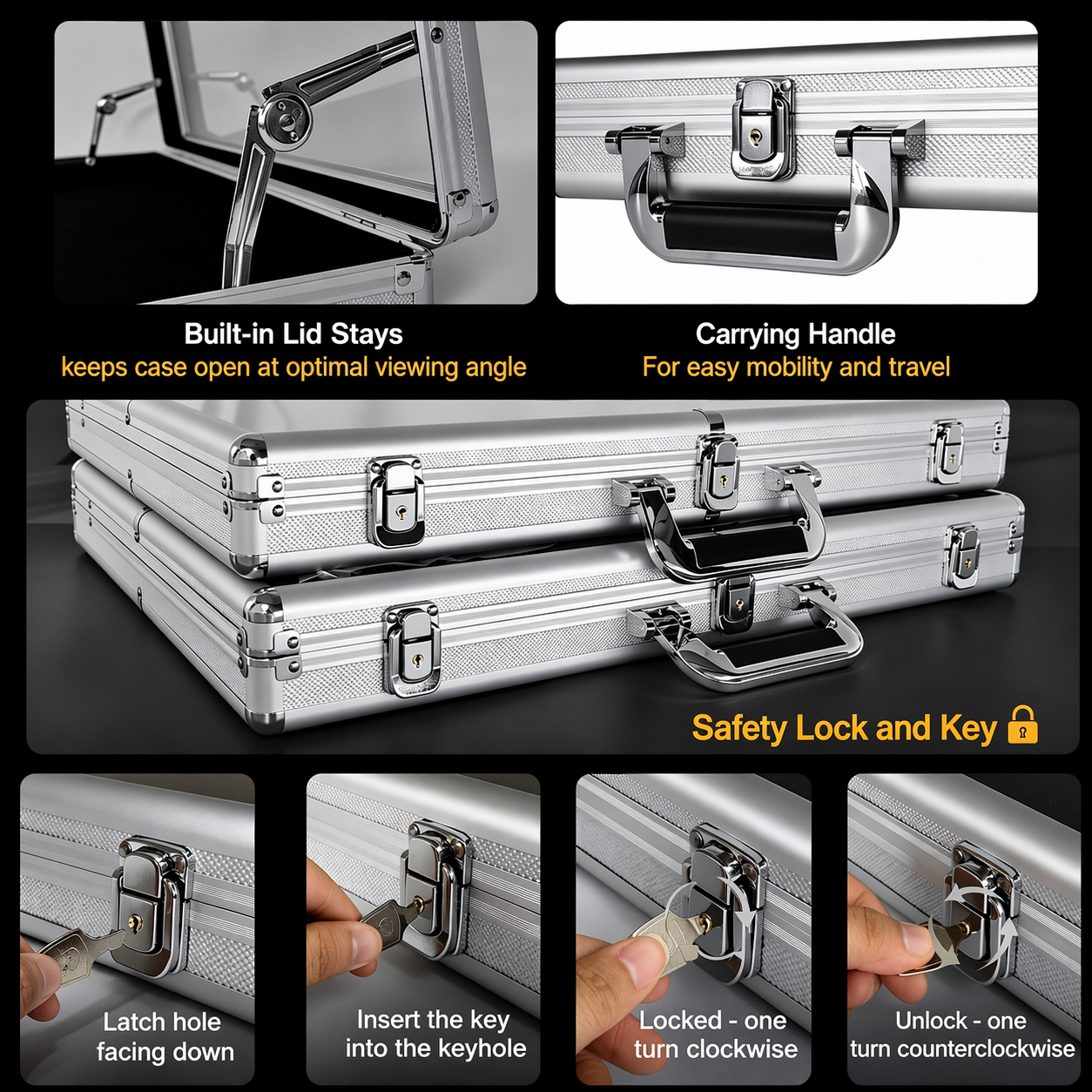 Built-in Lid Stays
keeps case open at optimal viewing angle

Carrying Handle
For easy mobility and travel

Safety Lock and Key

Latch hole facing down

Insert the key into the keyhole

Locked - one turn clockwise

Unlock - one turn counterclockwise